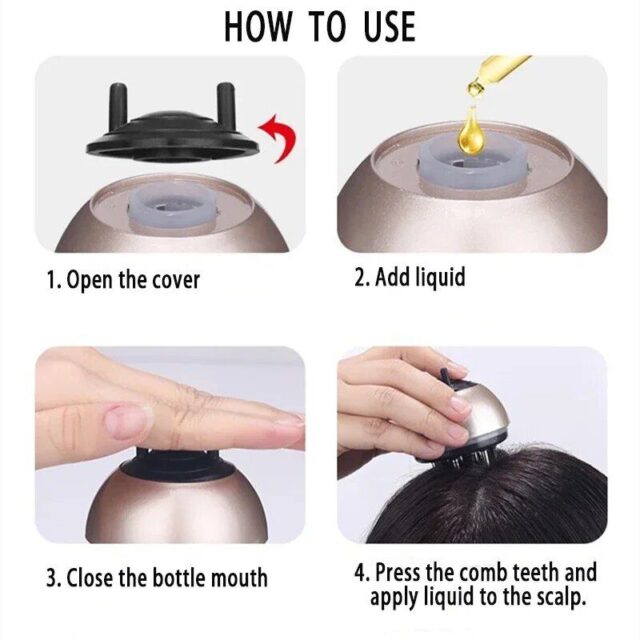 HOW TO USE

1. Open the cover

2. Add liquid

3. Close the bottle mouth

4. Press the comb teeth and apply liquid to the scalp.